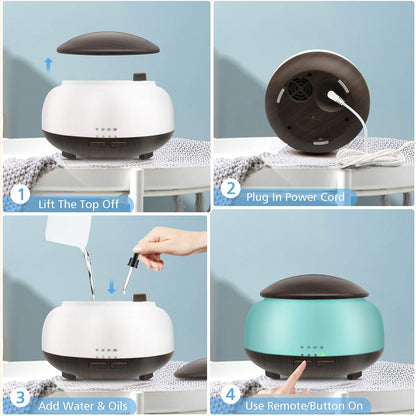 1 Lift The Top Off

2 Plug In Power Cord

3 Add Water & Oils

4 Use Remote/Button On